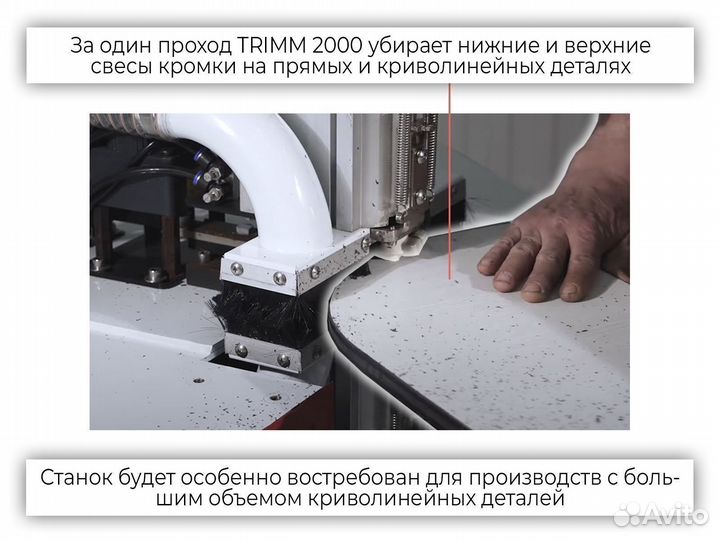 За один проход TRIMM 2000 убирает нижние и верхние свесы кромки на прямых и криволинейных деталях

Станок будет особенно востребован для производств с большим объемом криволинейных деталей

Avito