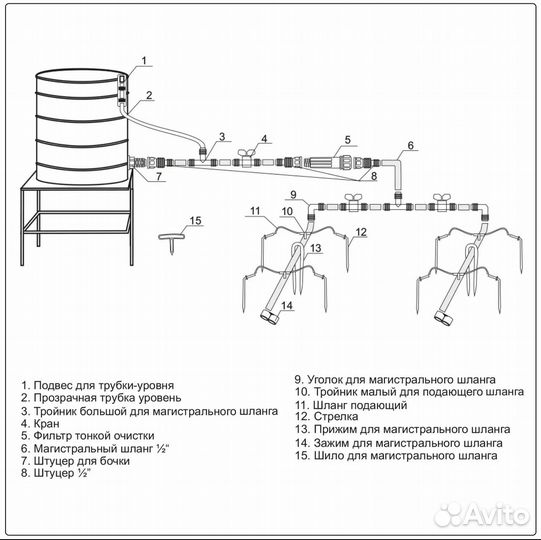 1
2
3
4
5
6
7
8
9
10
11
12
13
14
15

1. Подвес для трубки-уровня
2. Прозрачная трубка уровень
3. Тройник большой для магистрального шланга
4. Кран
5. Фильтр тонкой очистки
6. Магистральный шланг ½"
7. Штуцер для бочки
8. Штуцер ½"

9. Уголок для магистрального шланга
10. Тройник малый для подающего шланга
11. Шланг подающий
12. Стрелка
13. Прижим для магистрального шланга
14. Зажим для магистрального шланга
15. Шило для магистрального шланга

Avito