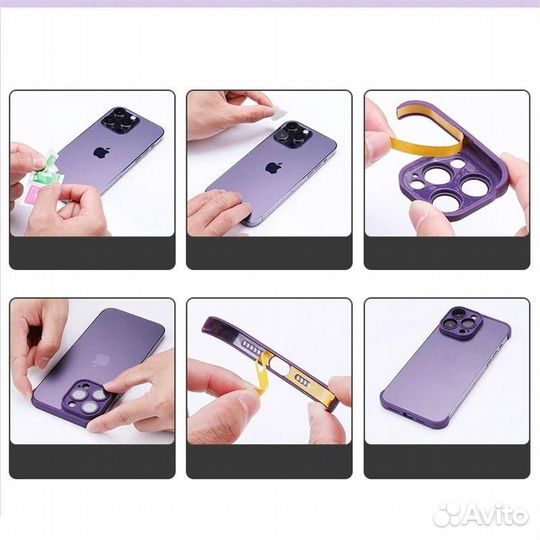 Avito