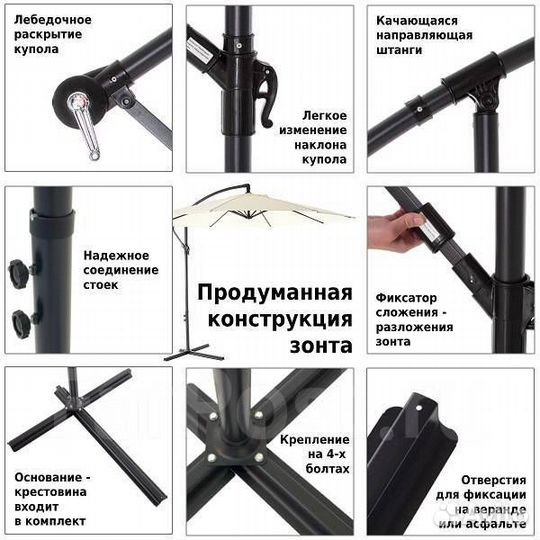 Лебедочное раскрытие купола

Легкое изменение наклона купола

Качающаяся направляющая штанги

Надежное соединение стоек

Продуманная конструкция зонта

Фиксатор сложения - разложения зонта

Основание - крестовина входит в комплект

Крепление на 4-х болтах

Отверстия для фиксации на веранде или асфальте