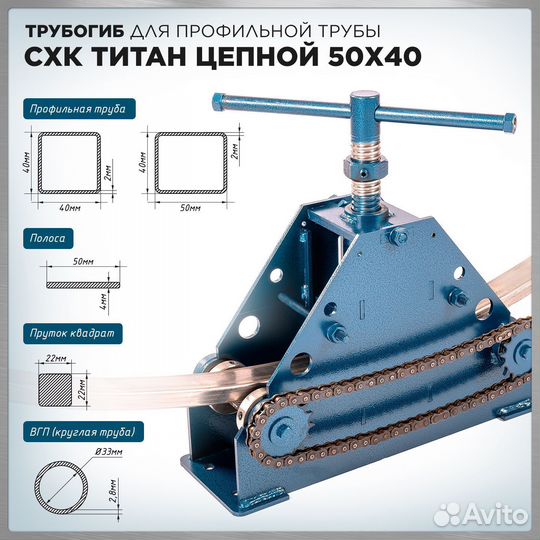 ТРУБОГИБ ДЛЯ ПРОФИЛЬНОЙ ТРУБЫ
СХК ТИТАН ЦЕПНОЙ 50Х40

Профильная труба

40мм
2мм
40мм

40мм
2мм
50мм

Полоса

50мм
4мм

Пруток квадрат

22мм
22мм

ВГП (круглая труба)

Ø33мм
2,8мм

Avito