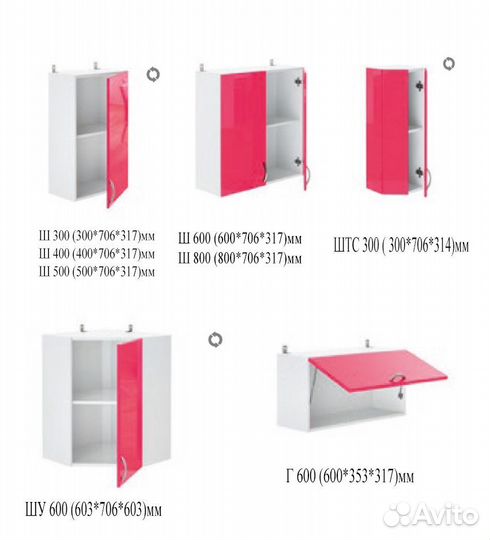 Ш 300 (300*706*317)мм
Ш 400 (400*706*317)мм
Ш 500 (500*706*317)мм

Ш 600 (600*706*317)мм
Ш 800 (800*706*317)мм

ШТС 300 ( 300*706*314)мм

ШУ 600 (603*706*603)мм

Г 600 (600*353*317)мм

Avito