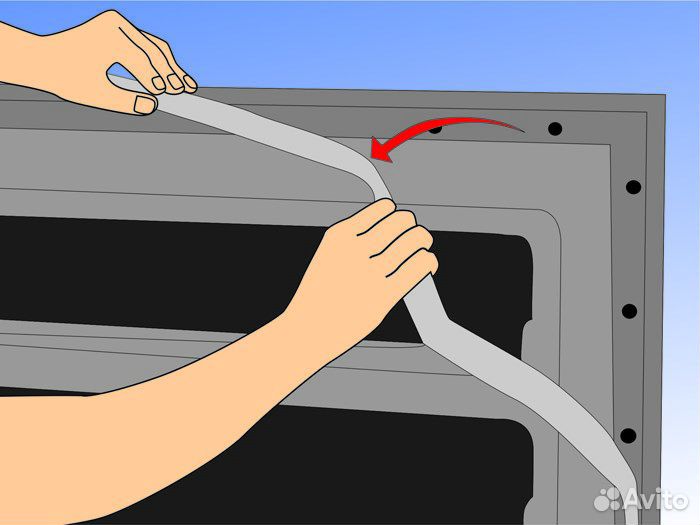 Avito