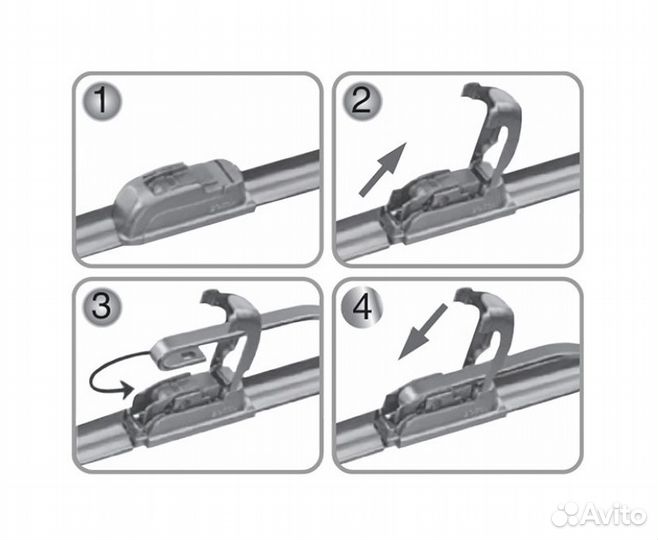 1
2
3
4
Avito