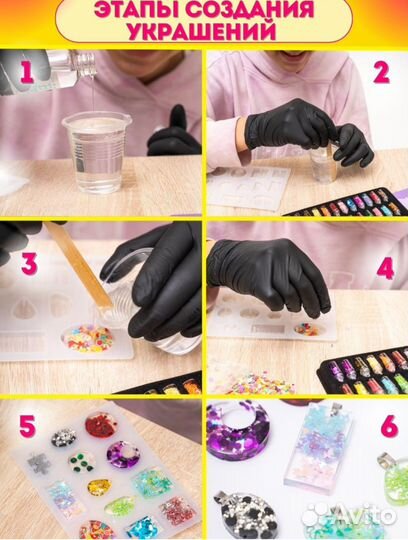 ЭТАПЫ СОЗДАНИЯ УКРАШЕНИЙ

1

2

3

4

5

6

Avito