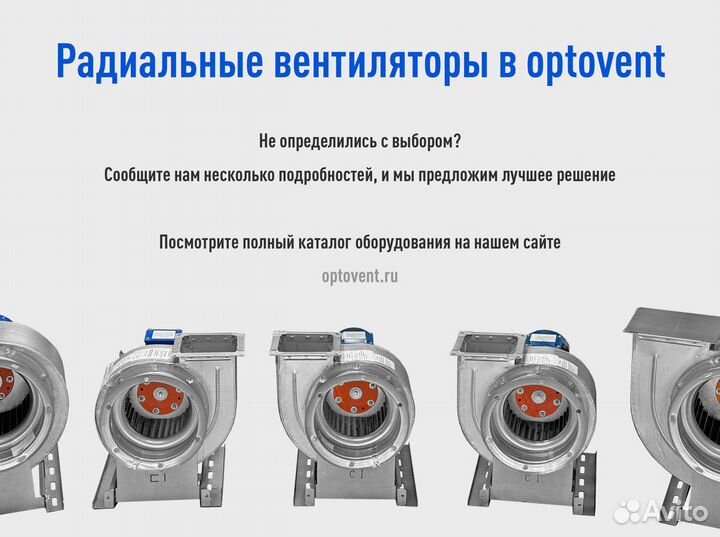 Радиальные вентиляторы в optovent

Не определились с выбором?

Сообщите нам несколько подробностей, и мы предложим лучшее решение

Посмотрите полный каталог оборудования на нашем сайте

optovent.ru

Avito