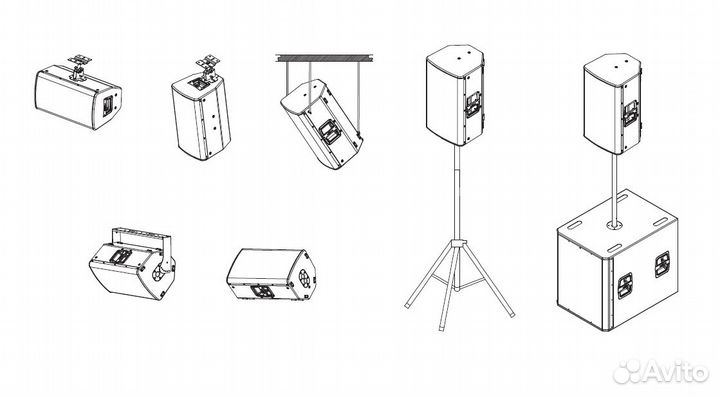 Avito