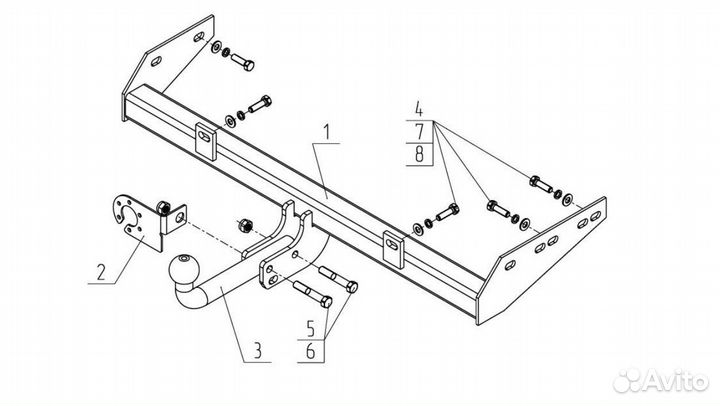 4
7
8
1
2
3
5
6
Avito