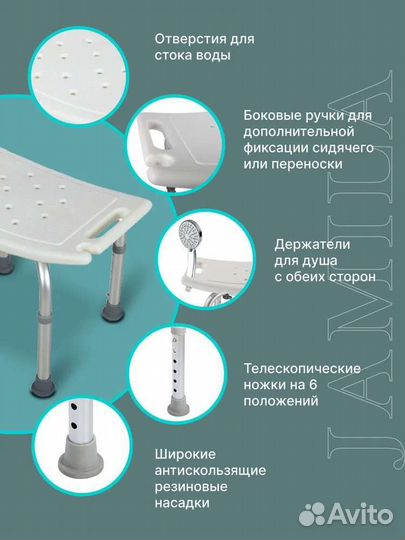 Отверстия для стока воды

Боковые ручки для дополнительной фиксации сидячего или переноски

Держатели для душа с обеих сторон

Телескопические ножки на 6 положений

Широкие антискользящие резиновые насадки

JAMILA

Avito