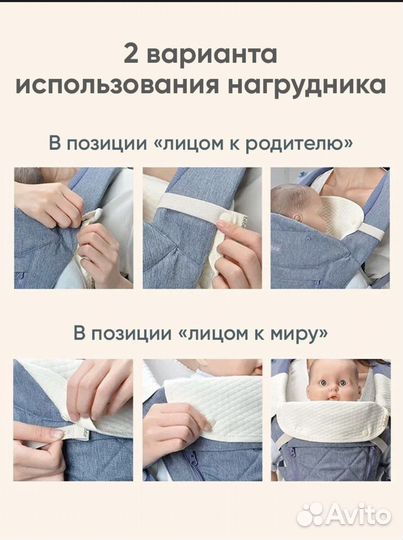 2 варианта использования нагрудника

В позиции «лицом к родителю»

В позиции «лицом к миру»

Avito