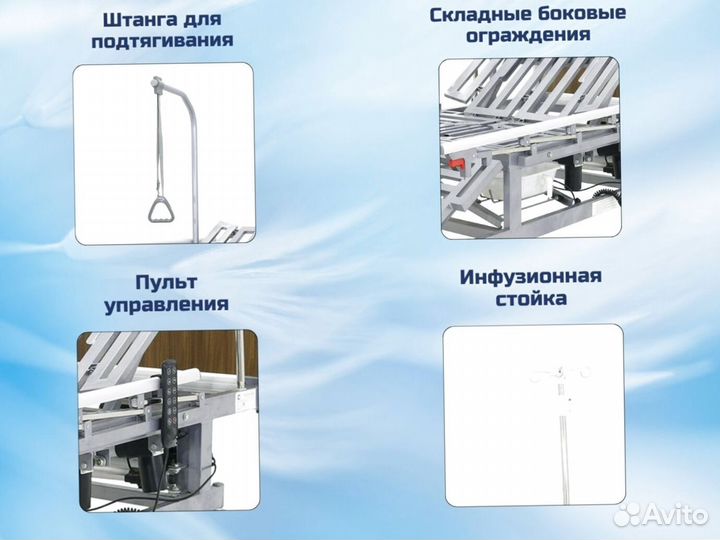 Штанга для подтягивания

Складные боковые ограждения

Пульт управления

Инфузионная стойка

Avito