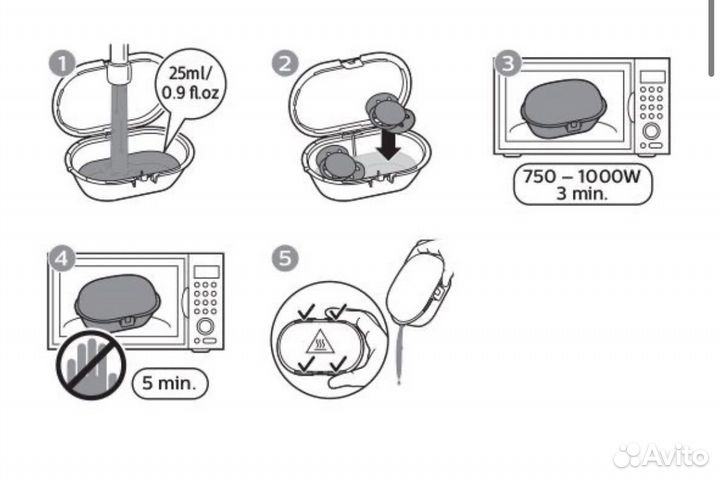 1

25ml/
0.9 fl.oz

2

3

750 – 1000W
3 min.

4

5 min.

5

Avito