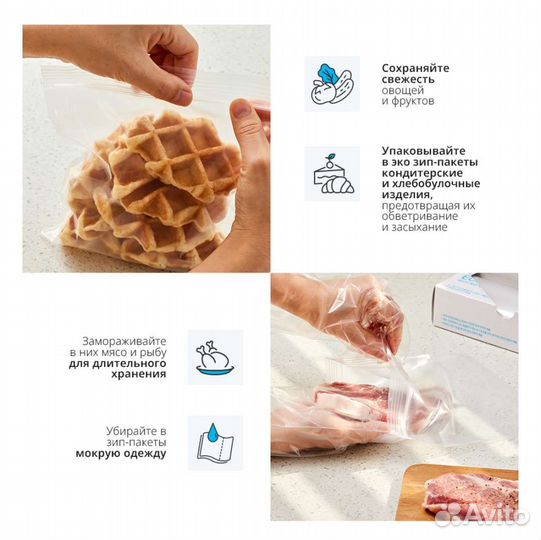 Сохраняйте свежесть овощей и фруктов

Упаковывайте в эко зип-пакеты кондитерские и хлебобулочные изделия, предотвращая их обветривание и засыхание

Замораживайте в них мясо и рыбу для длительного хранения

Убирайте в зип-пакеты мокрую одежду

Avito