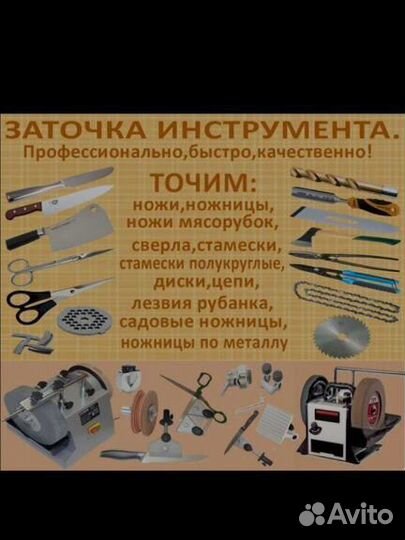 ЗАТОЧКА ИНСТРУМЕНТА.
Профессионально,быстро,качественно!

ТОЧИМ:
ножи,ножницы,
ножи мясорубок,
сверла,стамески,
стамески полукруглые,
диски,цепи,
лезвия рубанка,
садовые ножницы,
ножницы по металлу

Avito