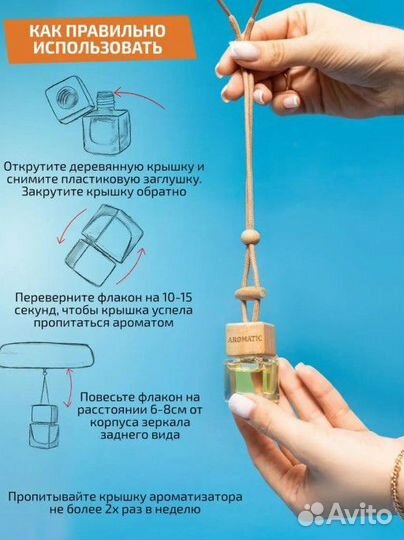 КАК ПРАВИЛЬНО ИСПОЛЬЗОВАТЬ

Открутите деревянную крышку и снимите пластиковую заглушку. Закрутите крышку обратно

Переверните флакон на 10-15 секунд, чтобы крышка успела пропитаться ароматом

Повесьте флакон на расстоянии 6-8см от корпуса зеркала заднего вида

Пропитывайте крышку ароматизатора не более 2х раз в неделю

AROMATIC

Avito