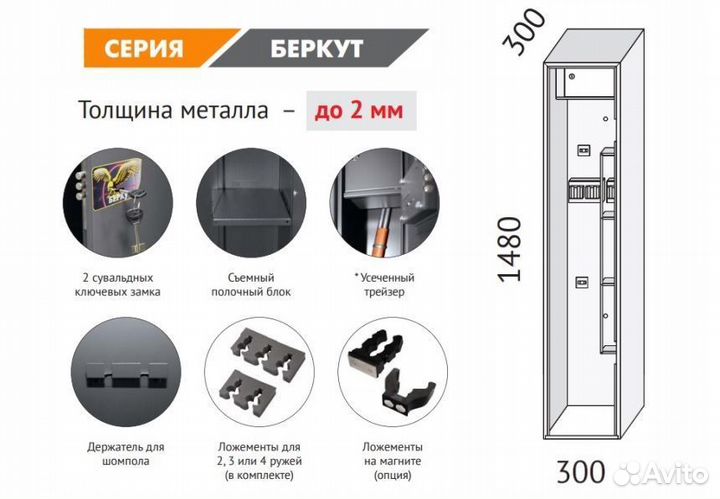 СЕРИЯ БЕРКУТ

Толщина металла – до 2 мм

БЕРКУТ

2 сувальдных ключевых замка

Съемный полочный блок

* Усеченный трейзер

Держатель для шомпола

Ложементы для 2, 3 или 4 ружей (в комплекте)

Ложементы на магните (опция)

300

1480

300

Avito