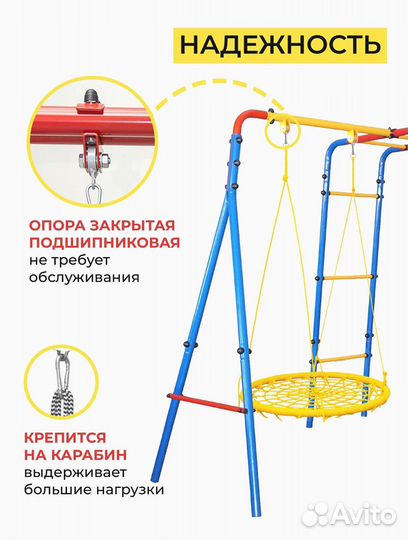 НАДЕЖНОСТЬ

ОПОРА ЗАКРЫТАЯ ПОДШИПНИКОВАЯ
не требует обслуживания

КРЕПИТСЯ НА КАРАБИН
выдерживает большие нагрузки

Avito