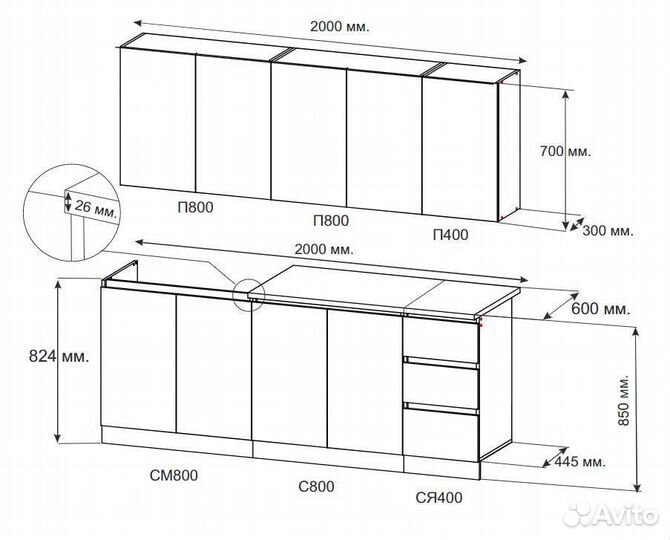 2000 мм.

700 мм.

26 мм.

П800

П800

П400

300 мм.

2000 мм.

600 мм.

824 мм.

850 мм.

445 мм.

СМ800

С800

СЯ400

Avito