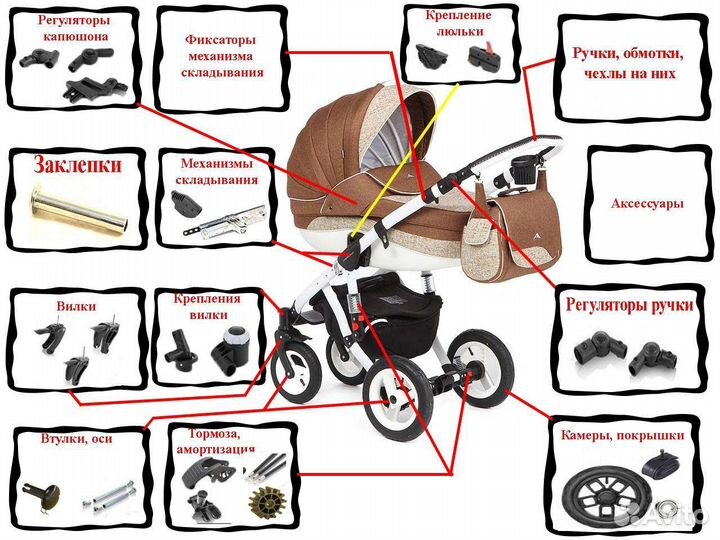 Регуляторы капюшона

Фиксаторы механизма складывания

Крепление люльки

Ручки, обмотки, чехлы на них

Заклепки

Механизмы складывания

Аксессуары

Вилки

Крепления вилки

Регуляторы ручки

Втулки, оси

Тормоза, амортизация

Камеры, покрышки

Avito