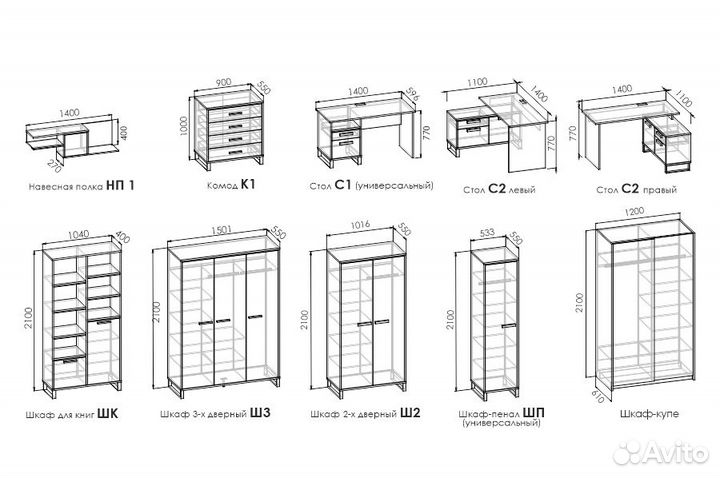 1400
400
270
Навесная полка НП 1

900
550
1000
Комод К1

1400
596
770
Стол С1 (универсальный)

1100
1400
770
Стол С2 левый

1400
1100
770
Стол С2 правый

1040
400
2100
Шкаф для книг ШК

1501
550
2100
Шкаф 3-х дверный Ш3

1016
550
2100
Шкаф 2-х дверный Ш2

533
550
2100
Шкаф-пенал ШП (универсальный)

1200
2100
610
Шкаф-купе

Avito