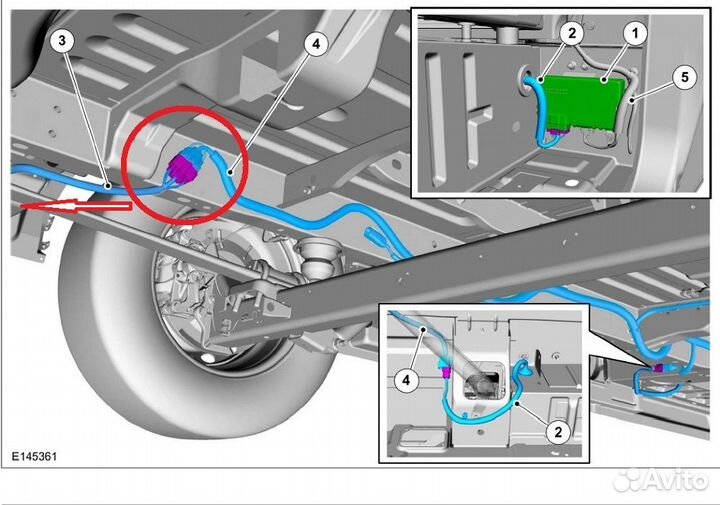 3
4
2
1
5
4
2
E145361
Avito