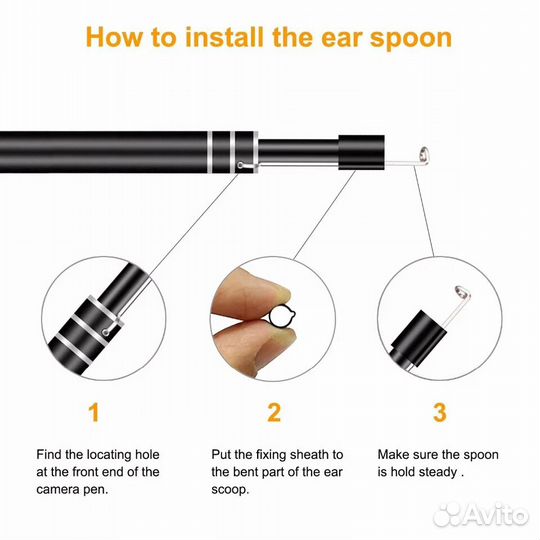 How to install the ear spoon

1

Find the locating hole at the front end of the camera pen.

2

Put the fixing sheath to the bent part of the ear scoop.

3

Make sure the spoon is hold steady .

Avito