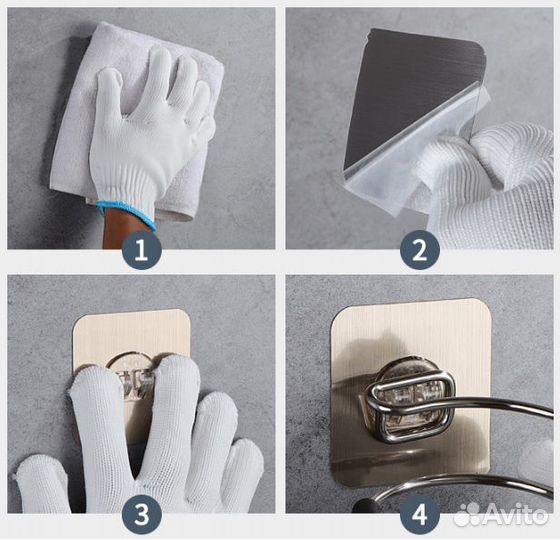 1

2

3

4

Avito