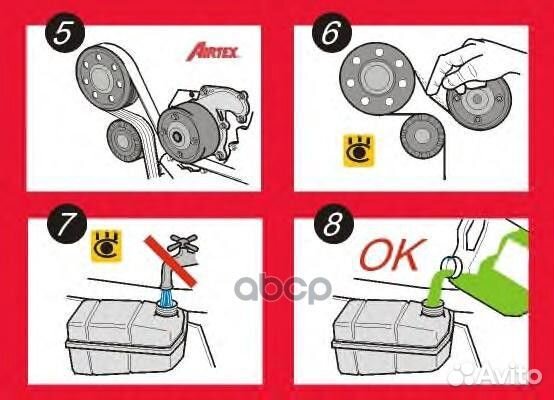 5

AIRTEX

6

7

8

OK

abcp

Avito