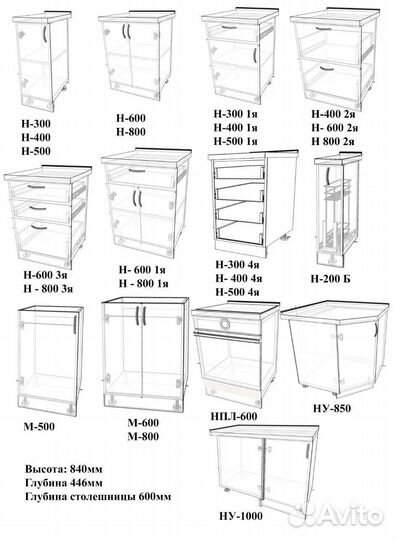 Н-300
Н-400
Н-500

Н-600
Н-800

Н-300 1я
Н-400 1я
Н-500 1я

Н-400 2я
Н- 600 2я
Н 800 2я

Н-600 3я
Н - 800 3я

Н- 600 1я
Н - 800 1я

Н-300 4я
Н- 400 4я
Н-500 4я

Н-200 Б

М-500

М-600
М-800

НПЛ-600

НУ-850

Высота: 840мм
Глубина 446мм
Глубина столешницы 600мм

НУ-1000

Avito