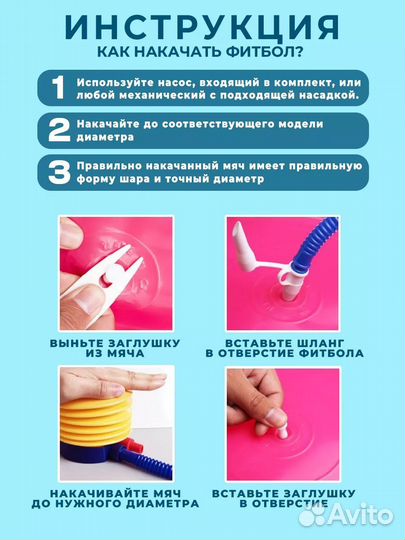 ИНСТРУКЦИЯ
КАК НАКАЧАТЬ ФИТБОЛ?

1 Используйте насос, входящий в комплект, или любой механический с подходящей насадкой.

2 Накачайте до соответствующего модели диаметра

3 Правильно накачанный мяч имеет правильную форму шара и точный диаметр

ВЫНЬТЕ ЗАГЛУШКУ ИЗ МЯЧА

ВСТАВЬТЕ ШЛАНГ В ОТВЕРСТИЕ ФИТБОЛА

НАКАЧИВАЙТЕ МЯЧ ДО НУЖНОГО ДИАМЕТРА

ВСТАВЬТЕ ЗАГЛУШКУ В ОТВЕРСТИЕ

Avito