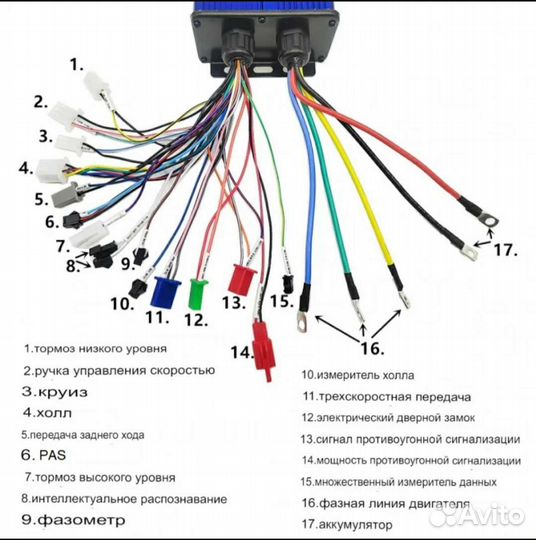 1.
2.
3.
4.
5.
6.
7.
8.
9.
10.
11.
12.
13.
14.
15.
16.
17.

1.тормоз низкого уровня
2.ручка управления скоростью
3.круиз
4.холл
5.передача заднего хода
6. PAS
7.тормоз высокого уровня
8.интеллектуальное распознавание
9.фазометр

10.измеритель холла
11.трехскоростная передача
12.электрический дверной замок
13.сигнал противоугонной сигнализации
14.мощность противоугонной сигнализации
15.множественный измеритель данных
16.фазная линия двигателя
17.аккумулятор

Avito