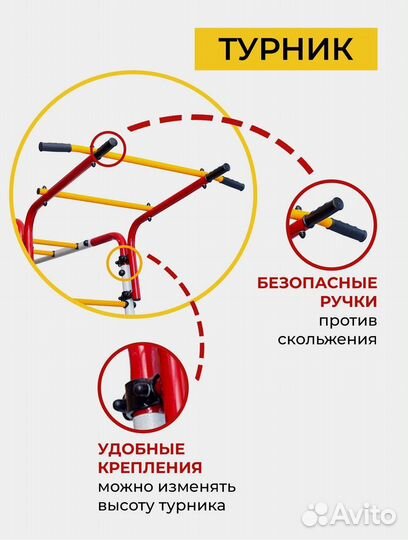 ТУРНИК

БЕЗОПАСНЫЕ РУЧКИ
против скольжения

УДОБНЫЕ КРЕПЛЕНИЯ
можно изменять высоту турника

Avito