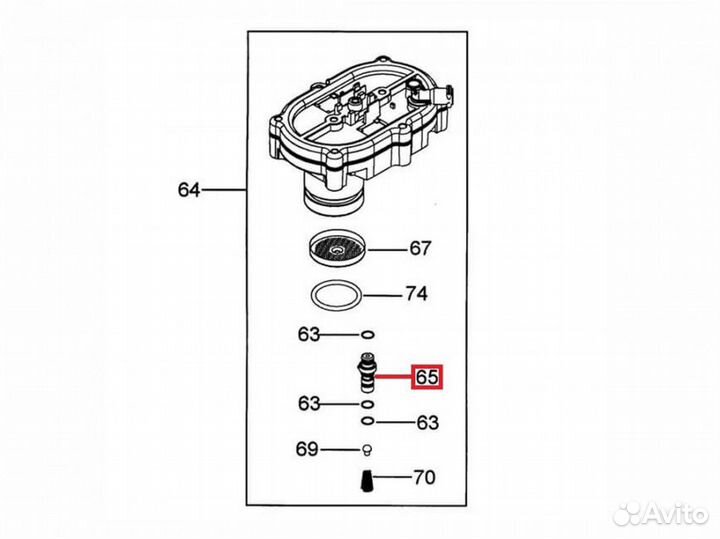 64
67
74
63
65
63
63
69
70
Avito