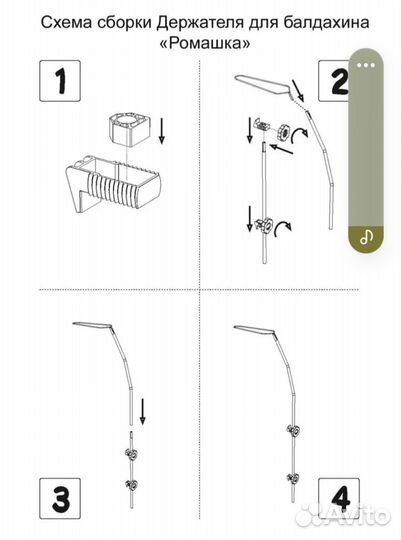 Схема сборки Держателя для балдахина «Ромашка»

1

2

3

4

Avito