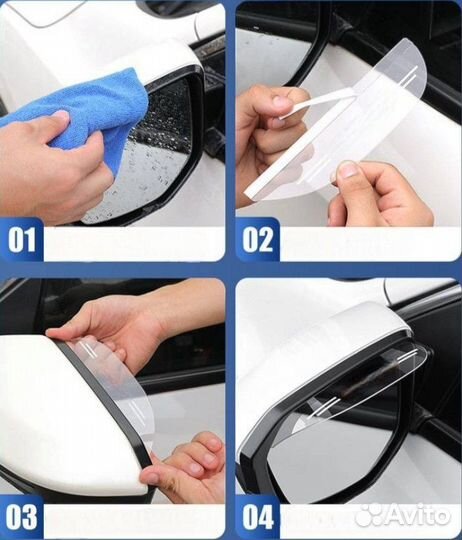 01

02

03

04

Avito