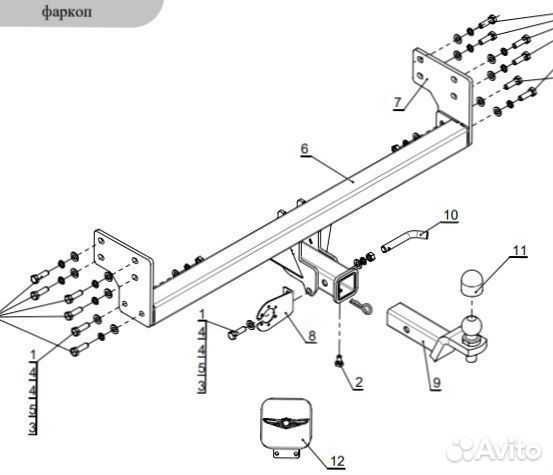 фаркоп

7

6

10

11

1
4
4
5
3

8

2

9

1
4
4
5
3

12

Avito