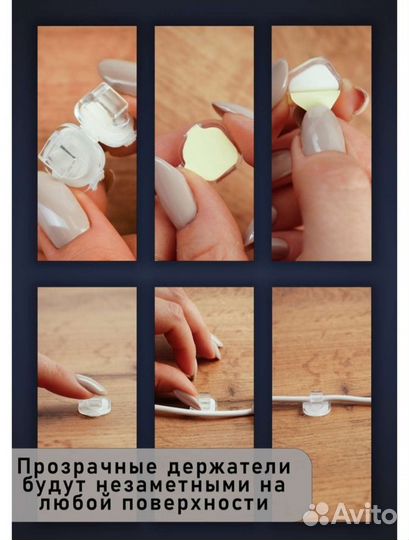 Прозрачные держатели будут незаметными на любой поверхности

Avito