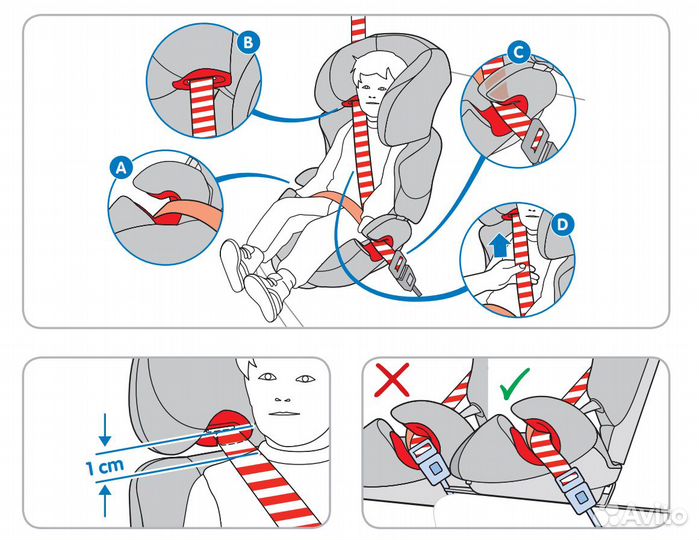 B

C

A

D

1 cm

Avito