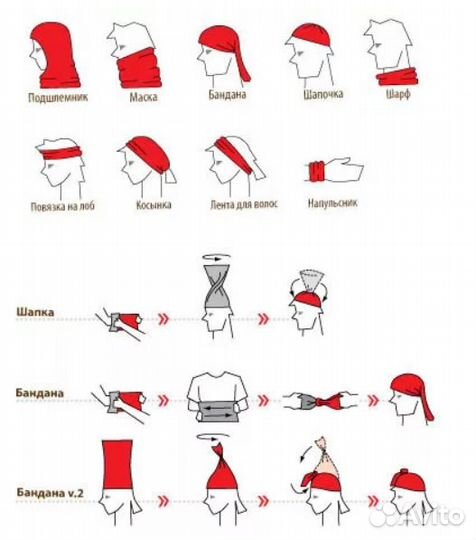 Подшлемник

Маска

Бандана

Шапочка

Шарф

Повязка на лоб

Косынка

Лента для волос

Напульсник

Шапка

Бандана

Бандана v.2

Avito