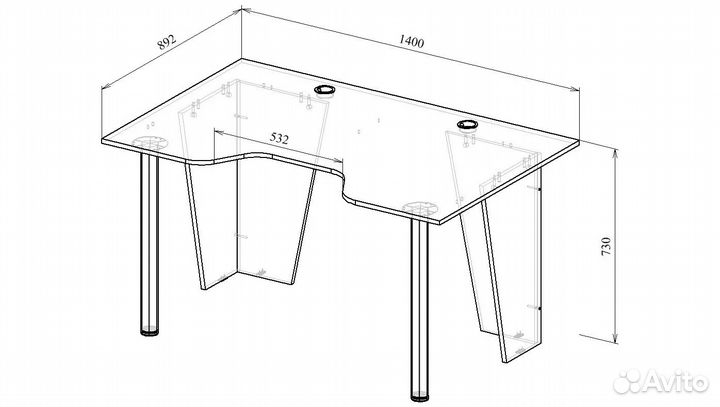 892

1400

532

730

Avito