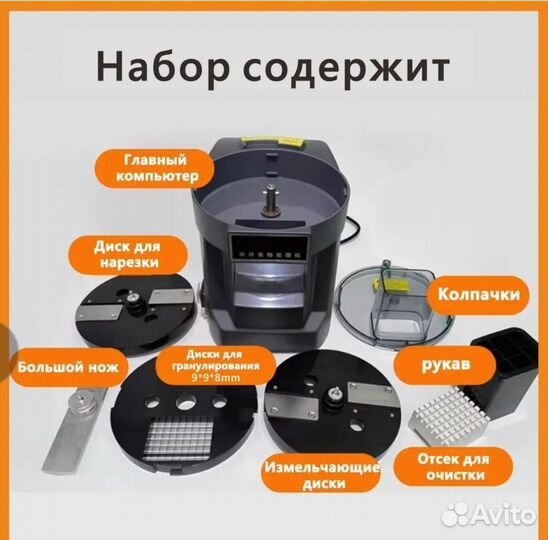 Набор содержит

Главный компьютер

Диск для нарезки

Колпачки

Большой нож

Диски для гранулирования 9*9*8mm

рукав

Измельчающие диски

Отсек для очистки

Avito