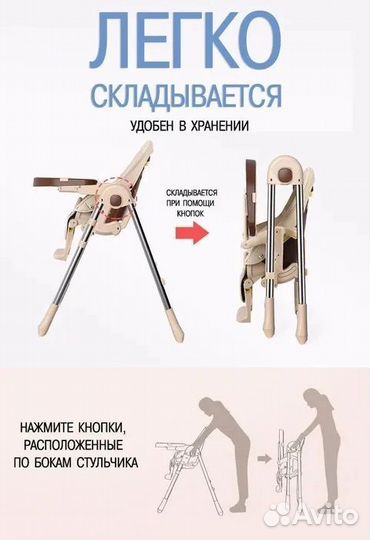 ЛЕГКО
СКЛАДЫВАЕТСЯ

УДОБЕН В ХРАНЕНИИ

СКЛАДЫВАЕТСЯ ПРИ ПОМОЩИ КНОПОК

НАЖМИТЕ КНОПКИ, РАСПОЛОЖЕННЫЕ ПО БОКАМ СТУЛЬЧИКА

Avito