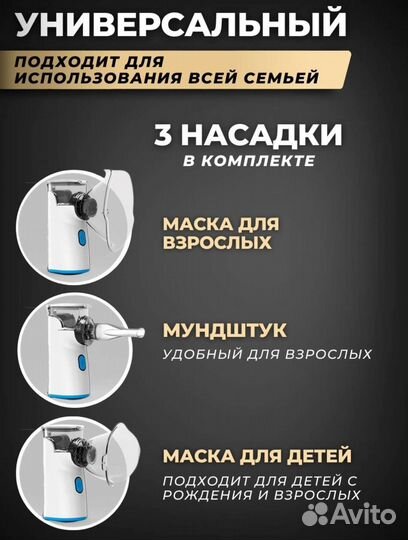 УНИВЕРСАЛЬНЫЙ

ПОДХОДИТ ДЛЯ ИСПОЛЬЗОВАНИЯ ВСЕЙ СЕМЬЕЙ

3 НАСАДКИ

В КОМПЛЕКТЕ

МАСКА ДЛЯ ВЗРОСЛЫХ

МУНДШТУК

УДОБНЫЙ ДЛЯ ВЗРОСЛЫХ

МАСКА ДЛЯ ДЕТЕЙ

ПОДХОДИТ ДЛЯ ДЕТЕЙ С РОЖДЕНИЯ И ВЗРОСЛЫХ

Avito