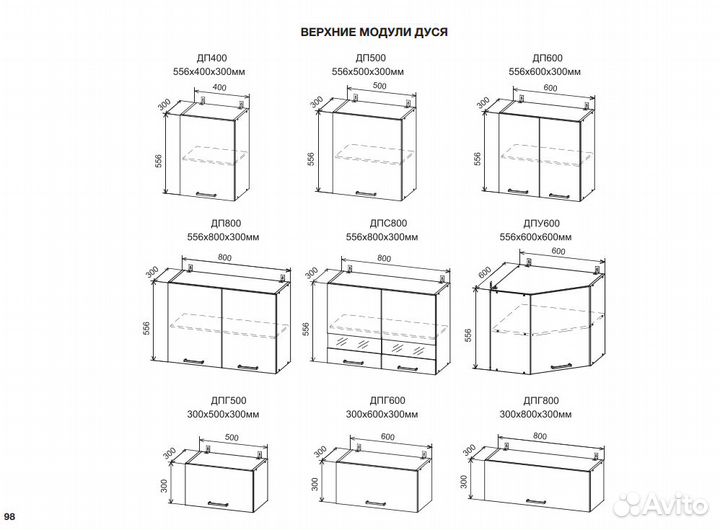 ВЕРХНИЕ МОДУЛИ ДУСЯ

ДП400
556х400х300мм
400
300
556

ДП500
556х500х300мм
500
300
556

ДП600
556х600х300мм
600
300
556

ДП800
556х800х300мм
800
300
556

ДПС800
556х800х300мм
800
300
556

ДПУ600
556х600х600мм
600
600
556

ДПГ500
300х500х300мм
500
300
300

ДПГ600
300х600х300мм
600
300
300

ДПГ800
300х800х300мм
800
300
300

98

Avito