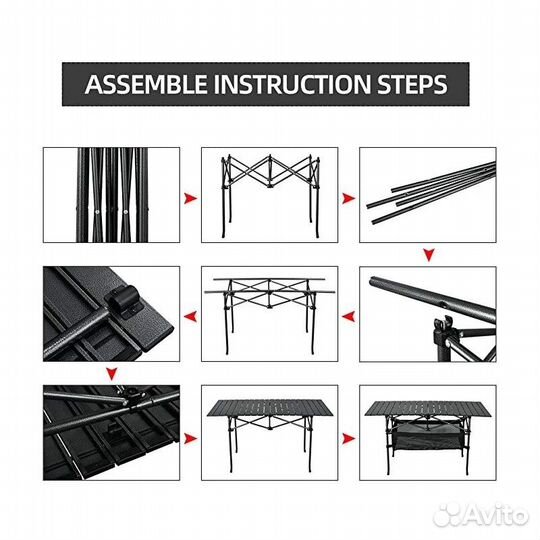 ASSEMBLE INSTRUCTION STEPS

Avito