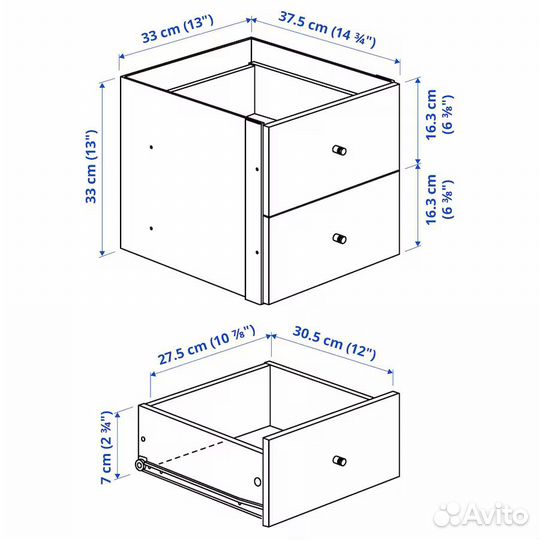 33 cm (13")

37.5 cm (14 ¾")

33 cm (13")

16.3 cm (6 ⅜")

16.3 cm (6 ⅜")

27.5 cm (10 ⅞")

30.5 cm (12")

7 cm (2 ¾")

Avito