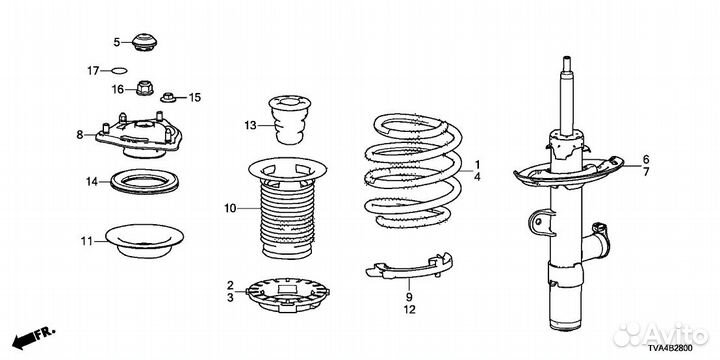 5
17
16
15
8
14
11
13
10
2
3
1
4
9
12
6
7
FR.
Avito
TVA4B2800