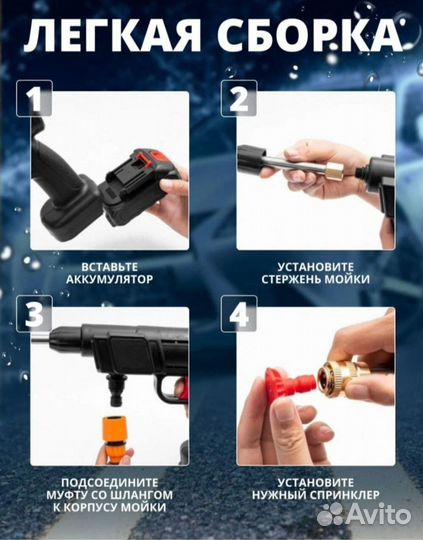 ЛЕГКАЯ СБОРКА

1

ВСТАВЬТЕ АККУМУЛЯТОР

2

УСТАНОВИТЕ СТЕРЖЕНЬ МОЙКИ

3

ПОДСОЕДИНИТЕ МУФТУ СО ШЛАНГОМ К КОРПУСУ МОЙКИ

4

УСТАНОВИТЕ НУЖНЫЙ СПРИНКЛЕР

Avito