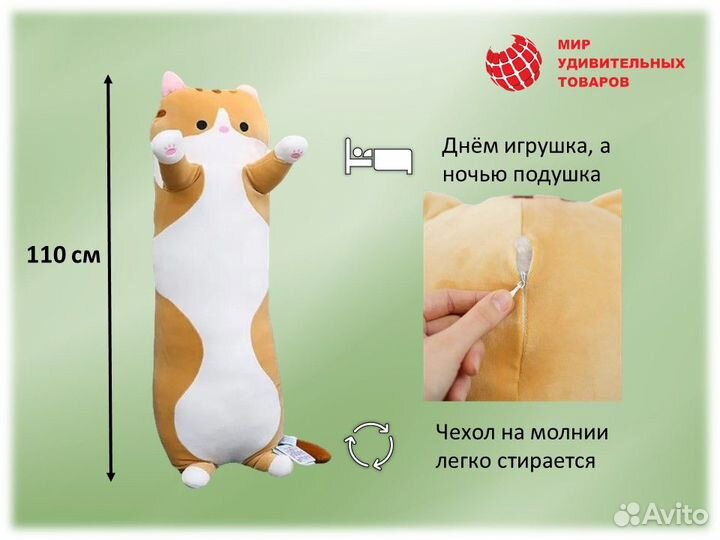 МИР
УДИВИТЕЛЬНЫХ
ТОВАРОВ

110 см

Днём игрушка, а ночью подушка

Чехол на молнии легко стирается

Avito