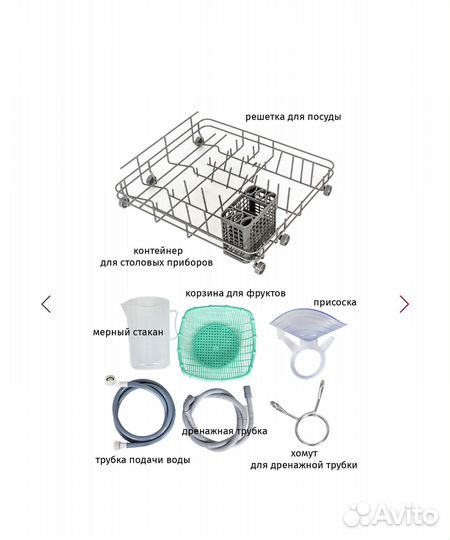 решетка для посуды

контейнер
для столовых приборов

корзина для фруктов

присоска

мерный стакан

дренажная трубка

трубка подачи воды

хомут
для дренажной трубки

Avito